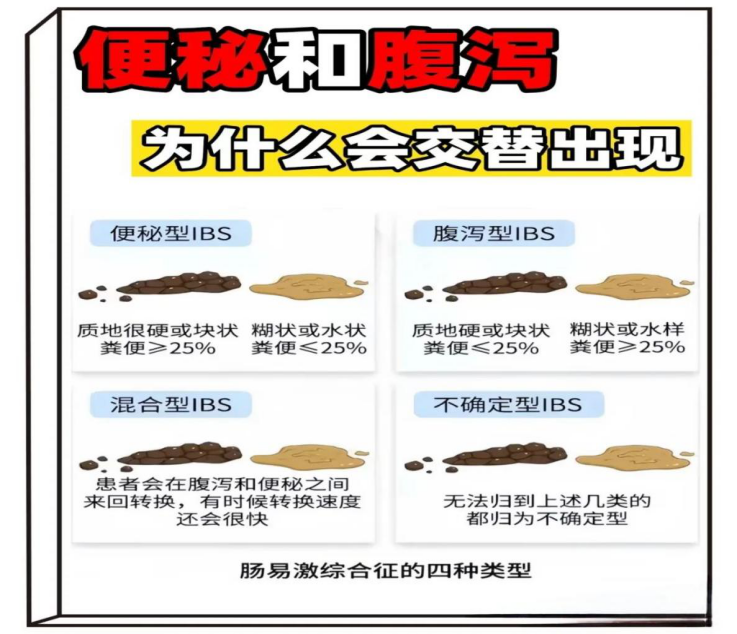 便秘和腹泻

为什么会交替出现

便秘型IBS

质地很硬或块状粪便≥25%

糊状或水状粪便≤25%

腹泻型IBS

质地硬或块状粪便≤25%

糊状或水样粪便≥25%

混合型IBS

患者会在腹泻和便秘之间来回转换，有时候转换速度还会很快

不确定型IBS

无法归到上述几类的都归为不确定型

肠易激综合征的四种类型